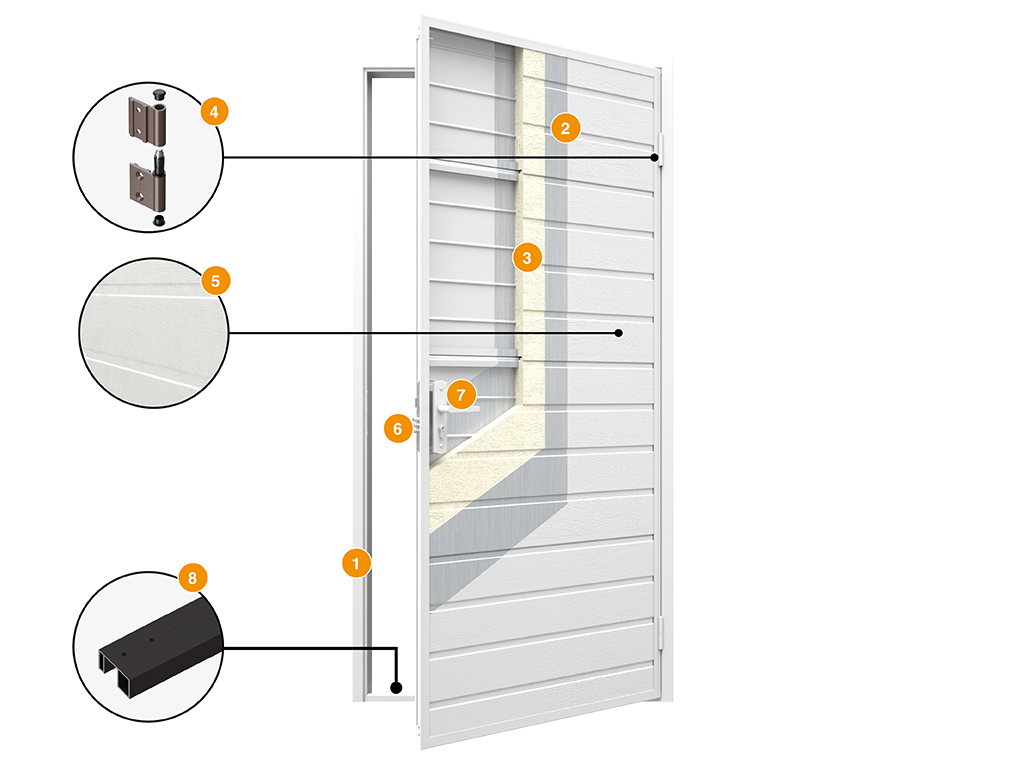 4
2
5
3
7
6
1
8